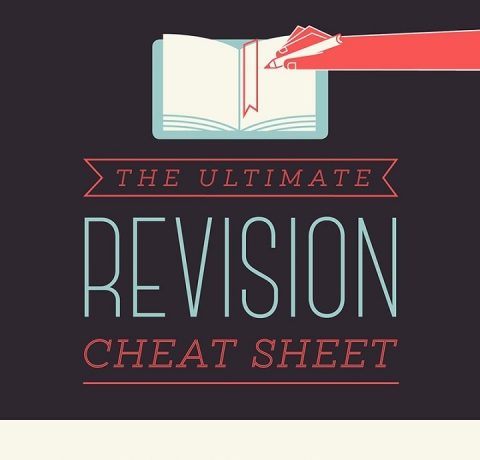 THE ULTIMATE
REVISION
CHEAT SHEET